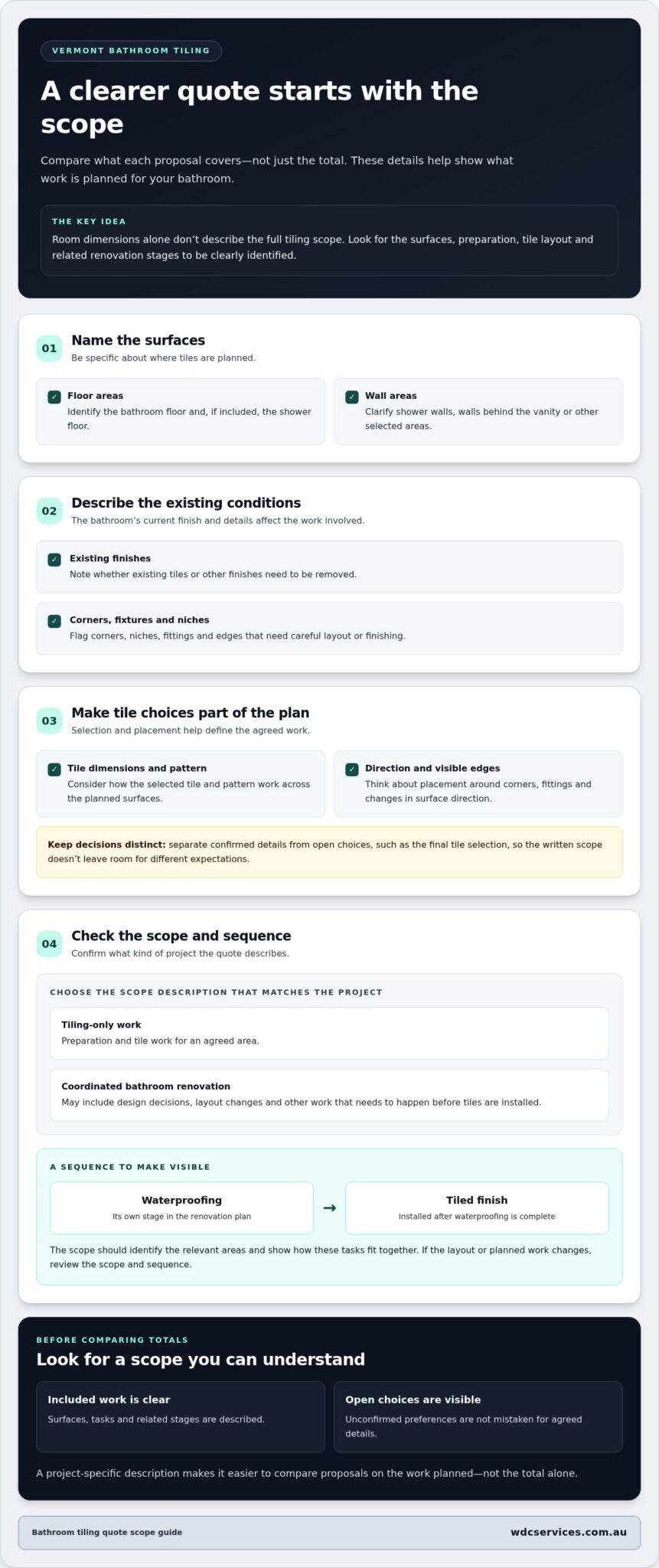 VERMONT BATHROOM TILING

A clearer quote starts with the scope

Compare what each proposal covers—not just the total. These details help show what work is planned for your bathroom.

THE KEY IDEA
Room dimensions alone don't describe the full tiling scope. Look for the surfaces, preparation, tile layout and related renovation stages to be clearly identified.

01 Name the surfaces
Be specific about where tiles are planned.

☑ Floor areas
Identify the bathroom floor and, if included, the shower floor.

☑ Wall areas
Clarify shower walls, walls behind the vanity or other selected areas.

02 Describe the existing conditions
The bathroom's current finish and details affect the work involved.

☑ Existing finishes
Note whether existing tiles or other finishes need to be removed.

☑ Corners, fixtures and niches
Flag corners, niches, fittings and edges that need careful layout or finishing.

03 Make tile choices part of the plan
Selection and placement help define the agreed work.

☑ Tile dimensions and pattern
Consider how the selected tile and pattern work across the planned surfaces.

☑ Direction and visible edges
Think about placement around corners, fittings and changes in surface direction.

Keep decisions distinct: separate confirmed details from open choices, such as the final tile selection, so the written scope doesn't leave room for different expectations.

04 Check the scope and sequence
Confirm what kind of project the quote describes.

CHOOSE THE SCOPE DESCRIPTION THAT MATCHES THE PROJECT

Tiling-only work
Preparation and tile work for an agreed area.

Coordinated bathroom renovation
May include design decisions, layout changes and other work that needs to happen before tiles are installed.

A SEQUENCE TO MAKE VISIBLE

Waterproofing
Its own stage in the renovation plan

→

Tiled finish
Installed after waterproofing is complete

The scope should identify the relevant areas and show how these tasks fit together. If the layout or planned work changes, review the scope and sequence.

BEFORE COMPARING TOTALS
Look for a scope you can understand

Included work is clear
Surfaces, tasks and related stages are described.

Open choices are visible
Unconfirmed preferences are not mistaken for agreed details.

A project-specific description makes it easier to compare proposals on the work planned—not the total alone.

Bathroom tiling quote scope guide
wdcservices.com.au